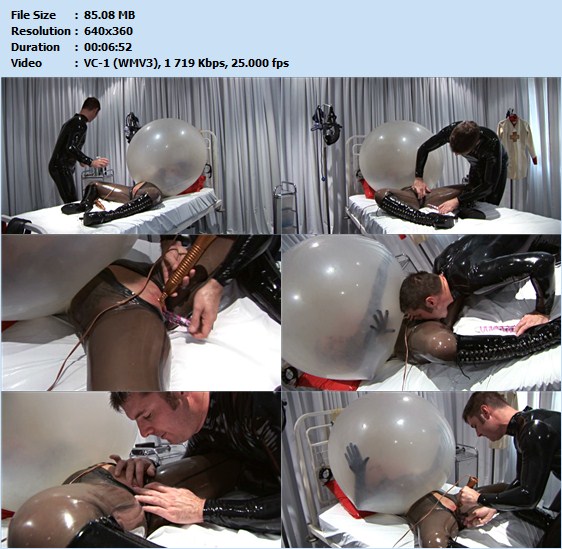 File Size : 85.08 MB
Resolution : 640x360
Duration : 00:06:52
Video : VC-1 (WMV3), 1 719 Kbps, 25.000 fps